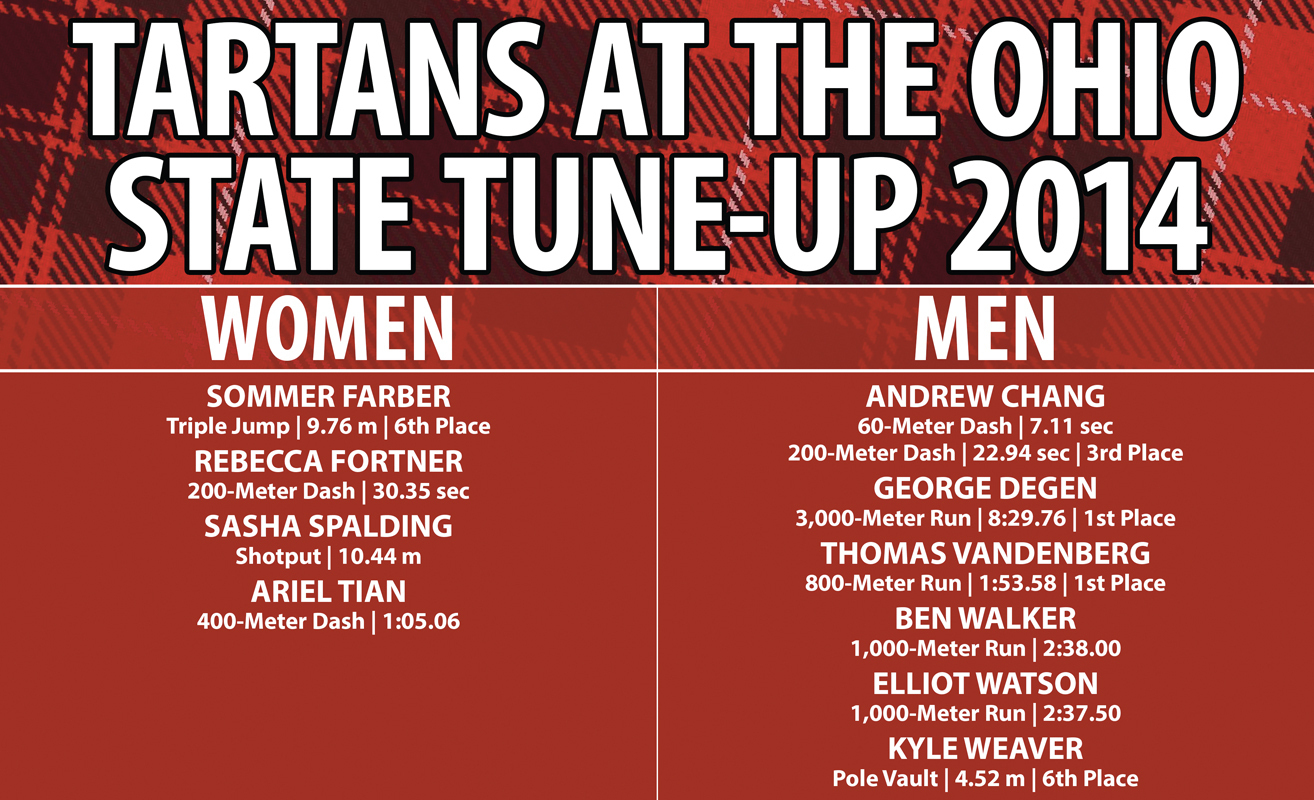 TARTANS AT THE OHIO STATE TUNE-UP 2014

WOMEN

SOMMER FARBER
Triple Jump | 9.76 m | 6th Place

REBECCA FORTNER
200-Meter Dash | 30.35 sec

SASHA SPALDING
Shotput | 10.44 m

ARIEL TIAN
400-Meter Dash | 1:05.06

MEN

ANDREW CHANG
60-Meter Dash | 7.11 sec
200-Meter Dash | 22.94 sec | 3rd Place

GEORGE DEGEN
3,000-Meter Run | 8:29.76 | 1st Place

THOMAS VANDENBERG
800-Meter Run | 1:53.58 | 1st Place

BEN WALKER
1,000-Meter Run | 2:38.00

ELLIOT WATSON
1,000-Meter Run | 2:37.50

KYLE WEAVER
Pole Vault | 4.52 m | 6th Place